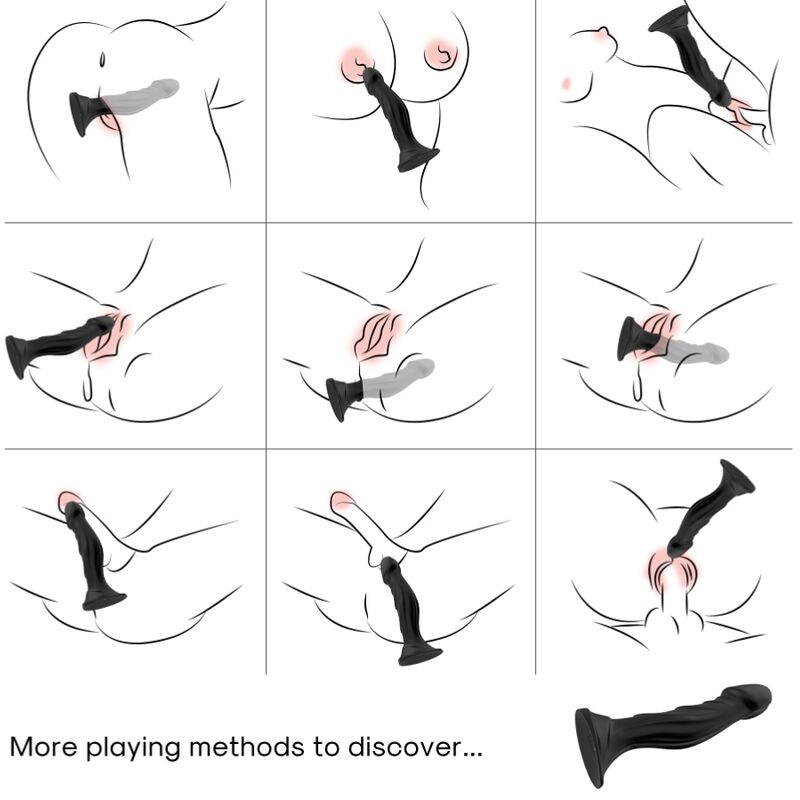 More playing methods to discover...