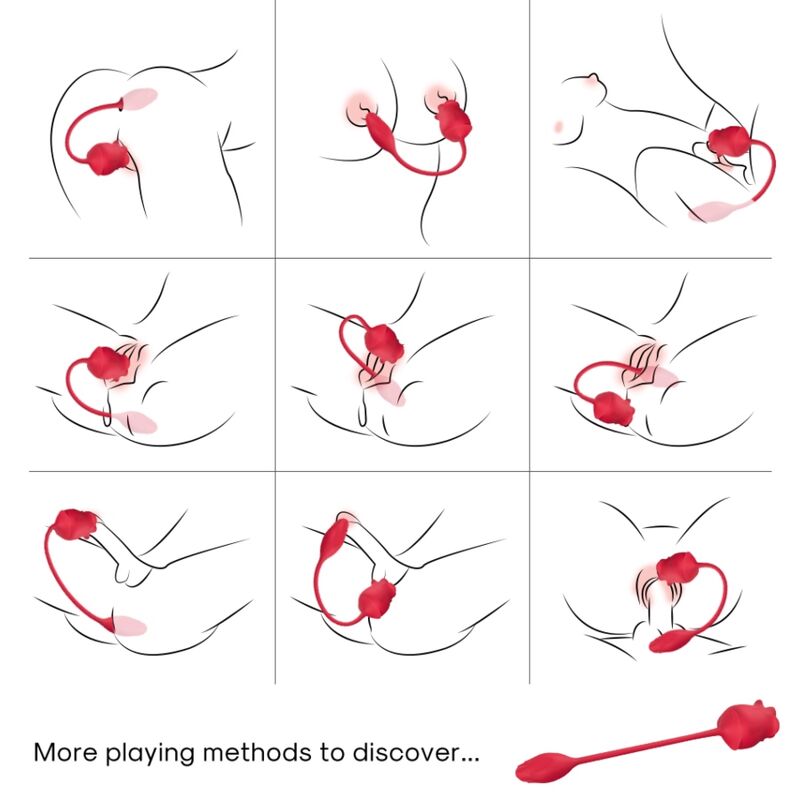 More playing methods to discover...