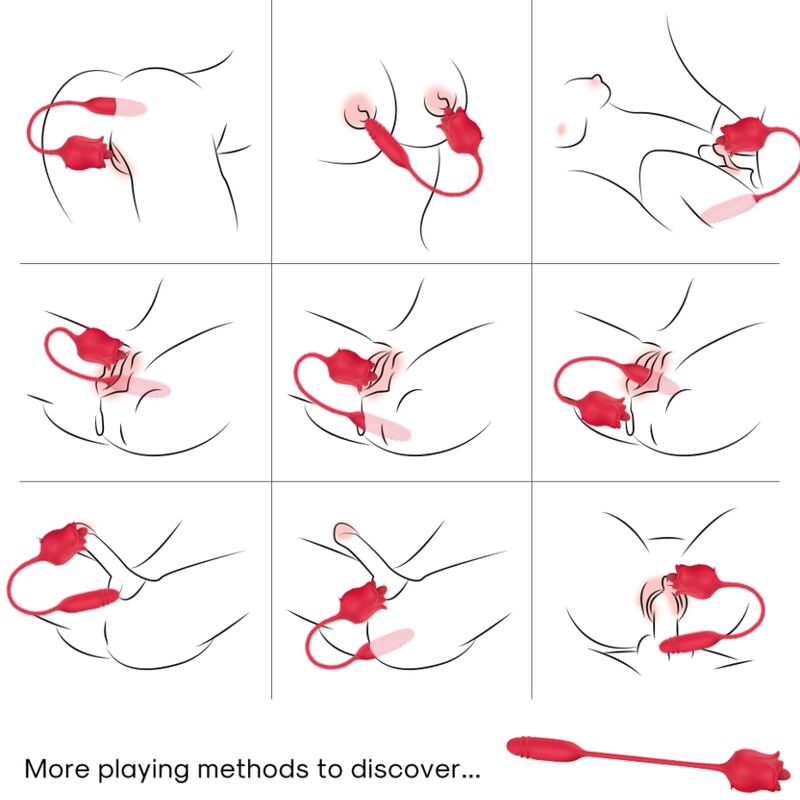 More playing methods to discover...